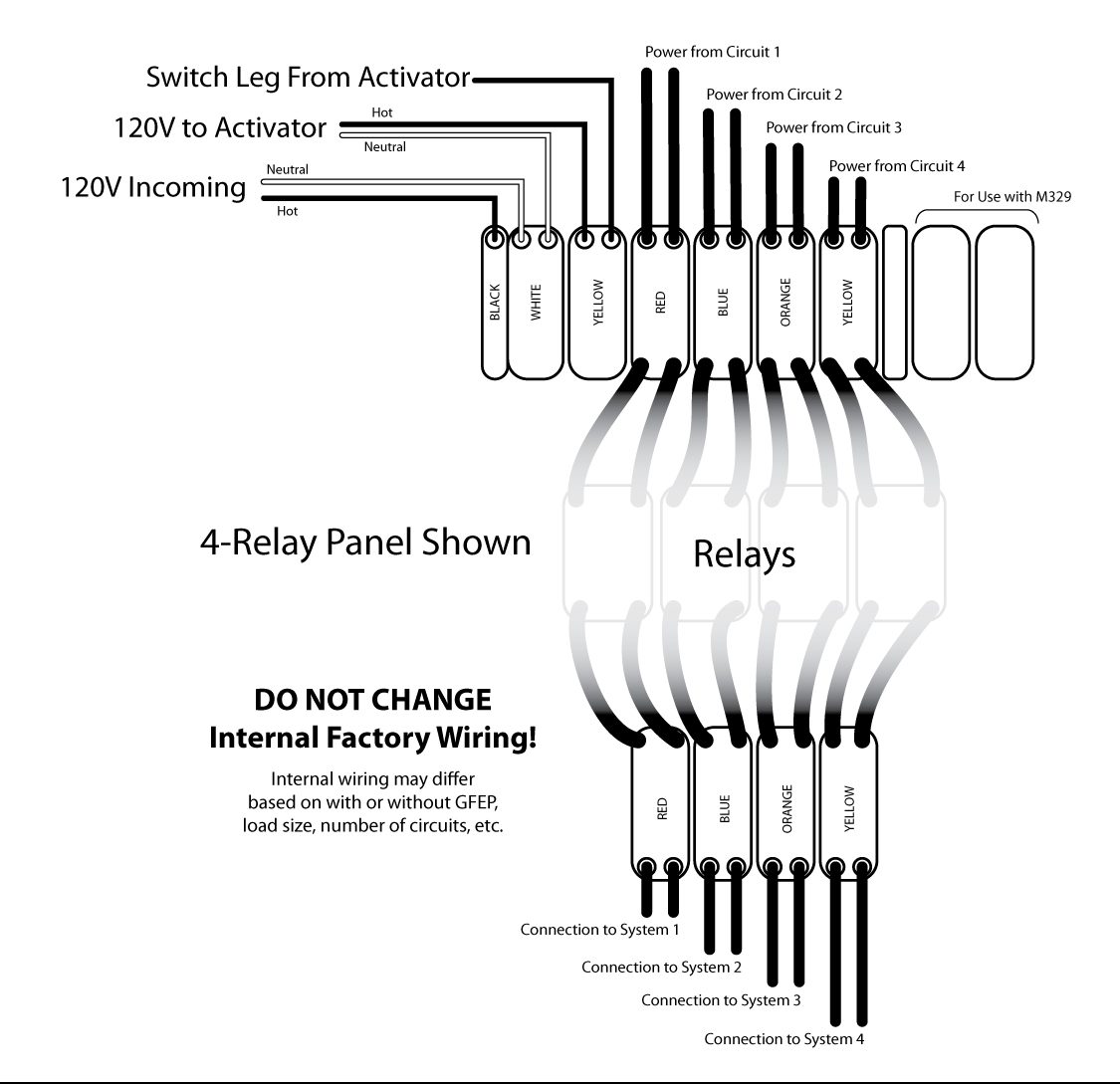 Switch Leg From Activator

120V to Activator
Hot
Neutral

120V Incoming
Neutral
Hot

Power from Circuit 1
Power from Circuit 2
Power from Circuit 3
Power from Circuit 4
For Use with M329

BLACK
WHITE
YELLOW
RED
BLUE
ORANGE
YELLOW

4-Relay Panel Shown

Relays

DO NOT CHANGE
Internal Factory Wiring!

Internal wiring may differ based on with or without GFEP, load size, number of circuits, etc.

RED
BLUE
ORANGE
YELLOW

Connection to System 1
Connection to System 2
Connection to System 3
Connection to System 4